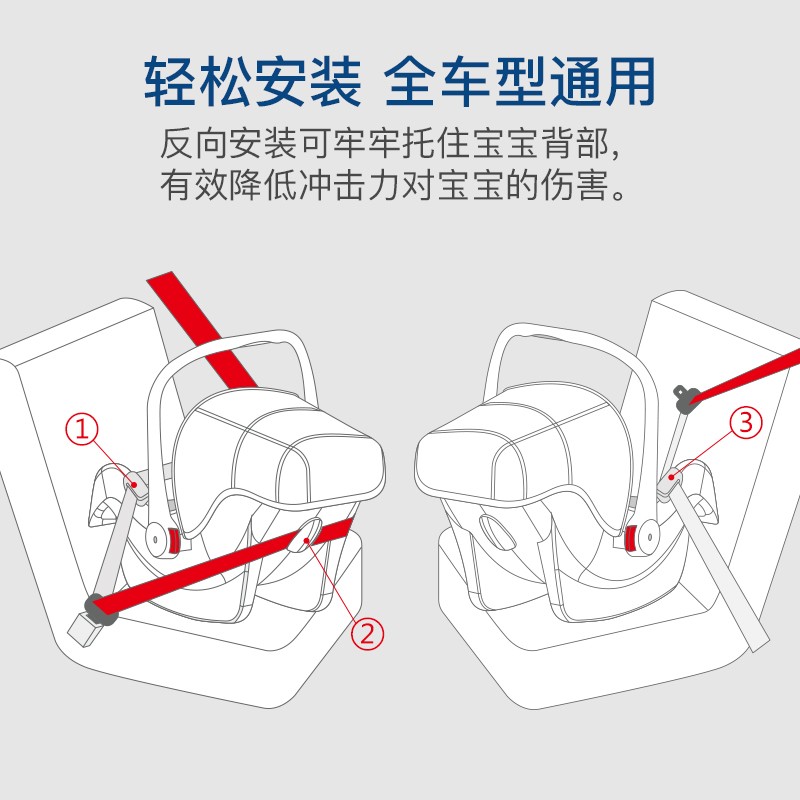 轻松安装 全车型通用

反向安装可牢牢托住宝宝背部，有效降低冲击力对宝宝的伤害。

①

②

③