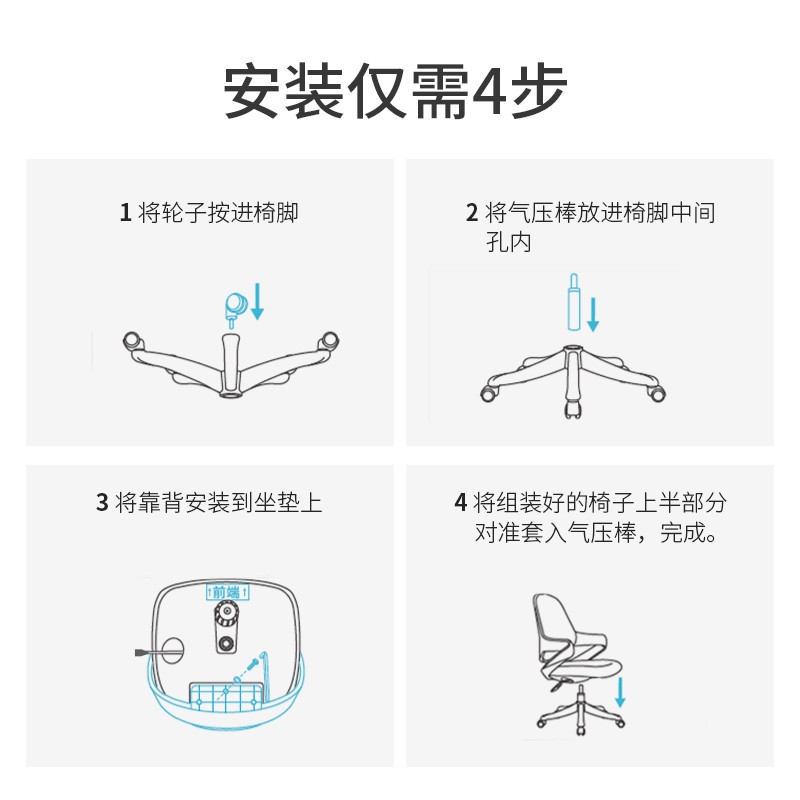 安装仅需4步

1 将轮子按进椅脚

2 将气压棒放进椅脚中间孔内

3 将靠背安装到坐垫上

↑前端↑

4 将组装好的椅子上半部分对准套入气压棒，完成。