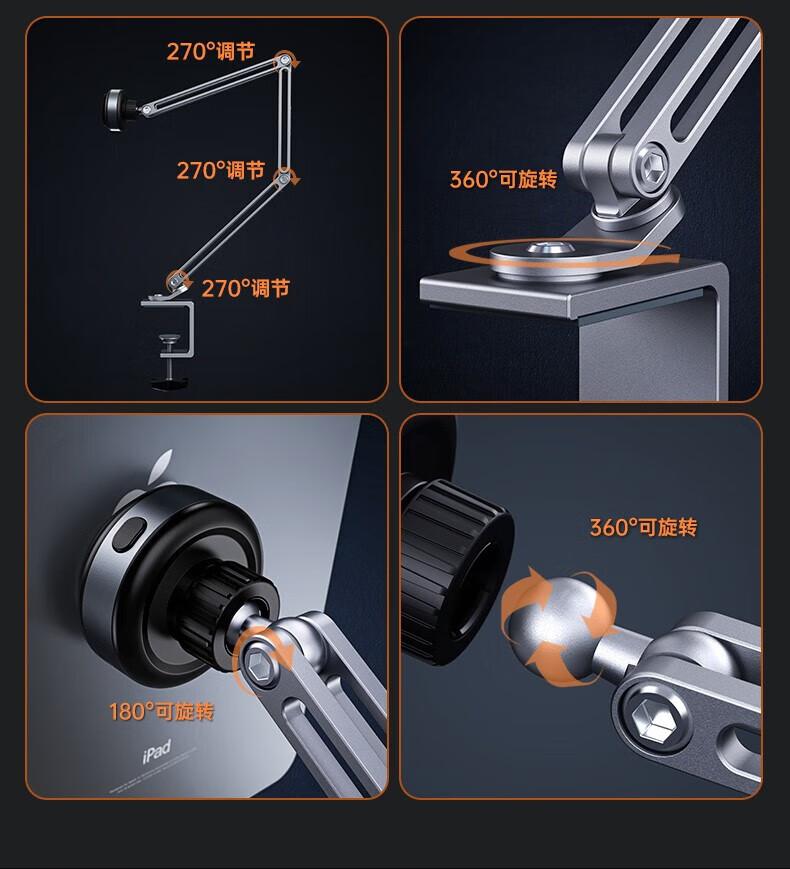 270°调节

270°调节

270°调节

360°可旋转

180°可旋转

iPad

360°可旋转