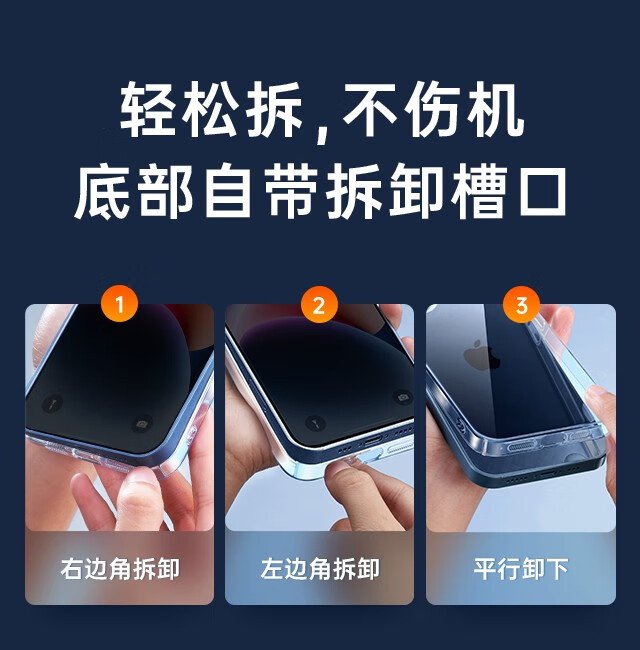 轻松拆,不伤机
底部自带拆卸槽口

1
右边角拆卸

2
左边角拆卸

3
平行卸下